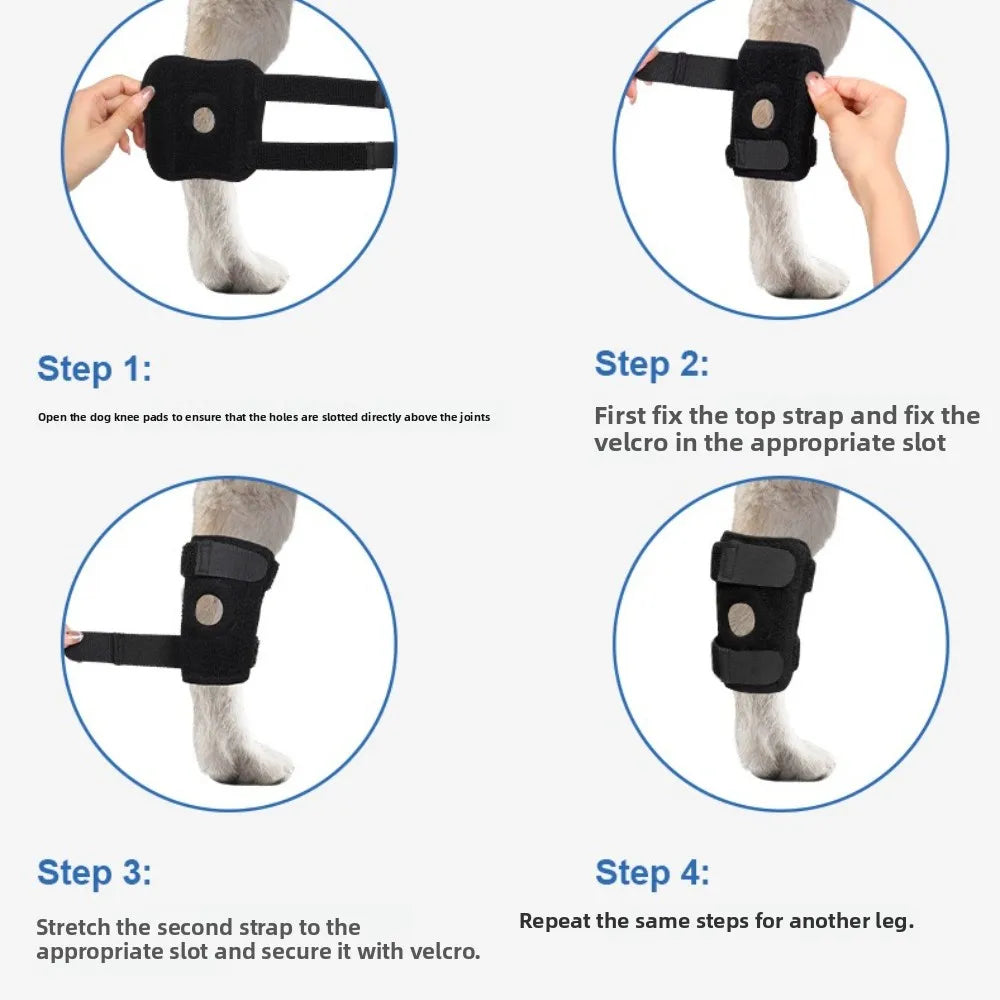 Step 1:

Open the dog knee pads to ensure that the holes are slotted directly above the joints

Step 2:

First fix the top strap and fix the velcro in the appropriate slot

Step 3:

Stretch the second strap to the appropriate slot and secure it with velcro.

Step 4:

Repeat the same steps for another leg.